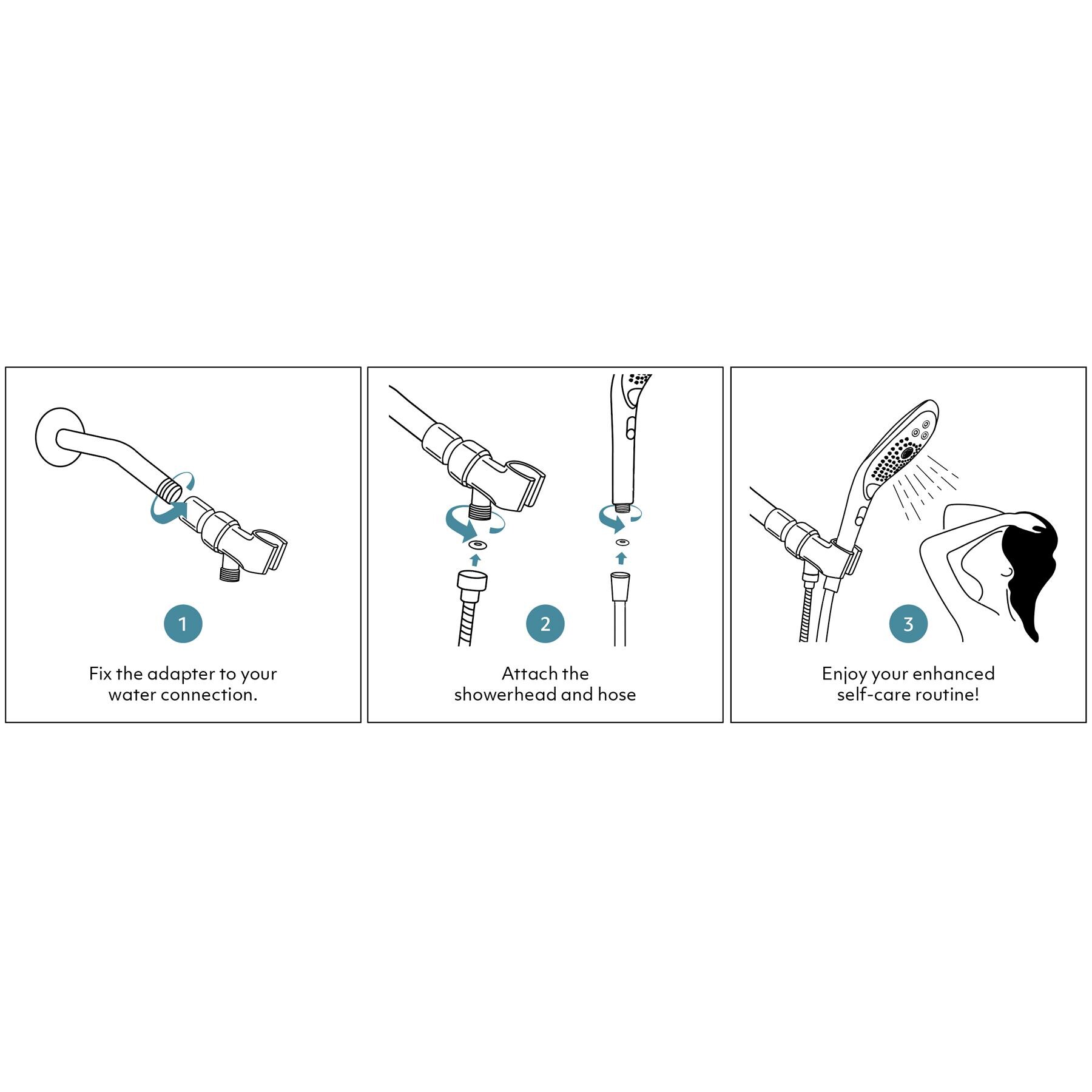 1

Fix the adapter to your water connection.

2

Attach the showerhead and hose

3

Enjoy your enhanced self-care routine!