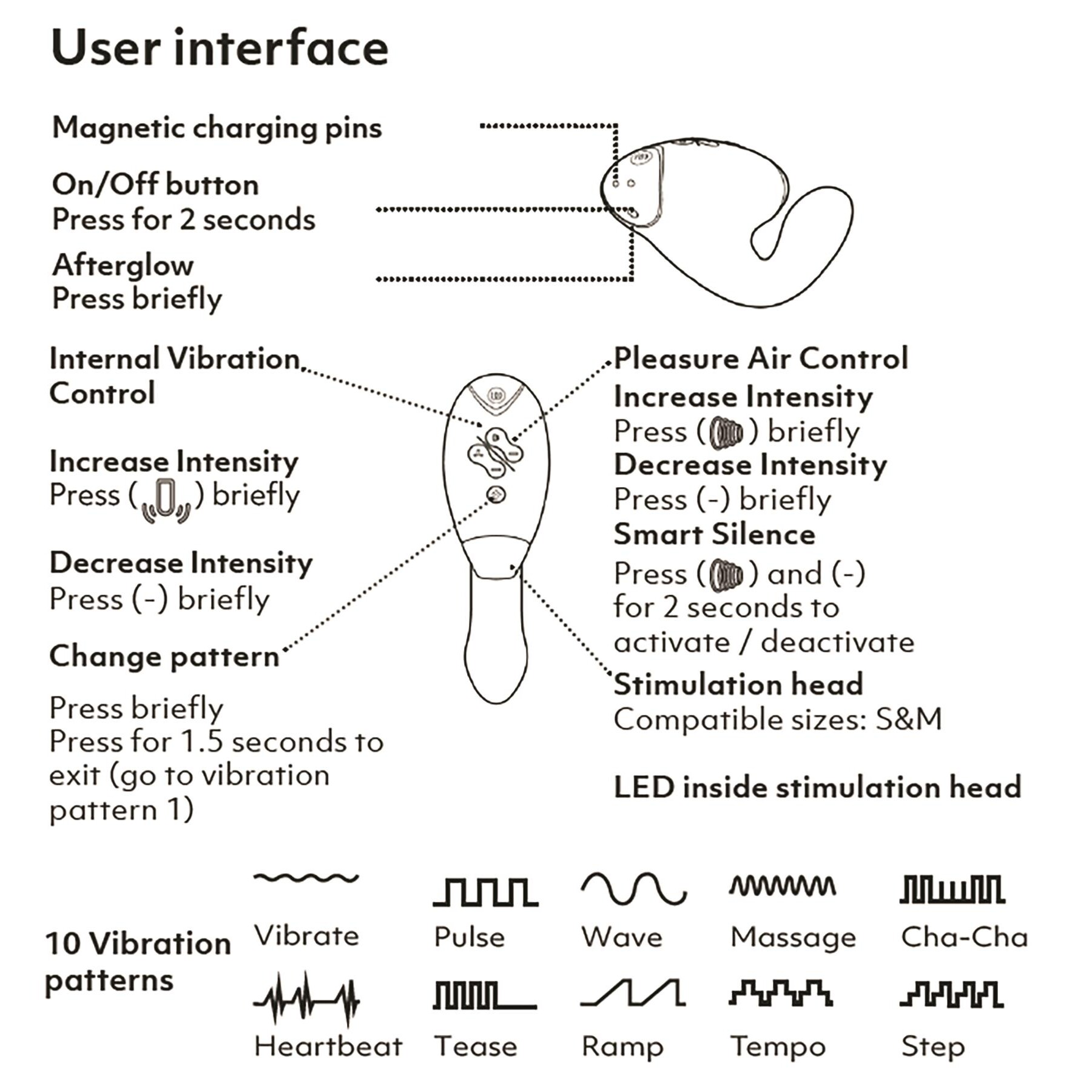 User interface

Magnetic charging pins

On/Off button
Press for 2 seconds

Afterglow
Press briefly

Internal Vibration Control

Increase Intensity
Press ( ) briefly

Decrease Intensity
Press (-) briefly

Change pattern

Press briefly
Press for 1.5 seconds to exit (go to vibration pattern 1)

Pleasure Air Control
Increase Intensity
Press ( ) briefly
Decrease Intensity
Press (-) briefly
Smart Silence
Press ( ) and (-) for 2 seconds to activate / deactivate

Stimulation head
Compatible sizes: S&M

LED inside stimulation head

10 Vibration patterns

Vibrate
Pulse
Wave
Massage
Cha-Cha
Heartbeat
Tease
Ramp
Tempo
Step