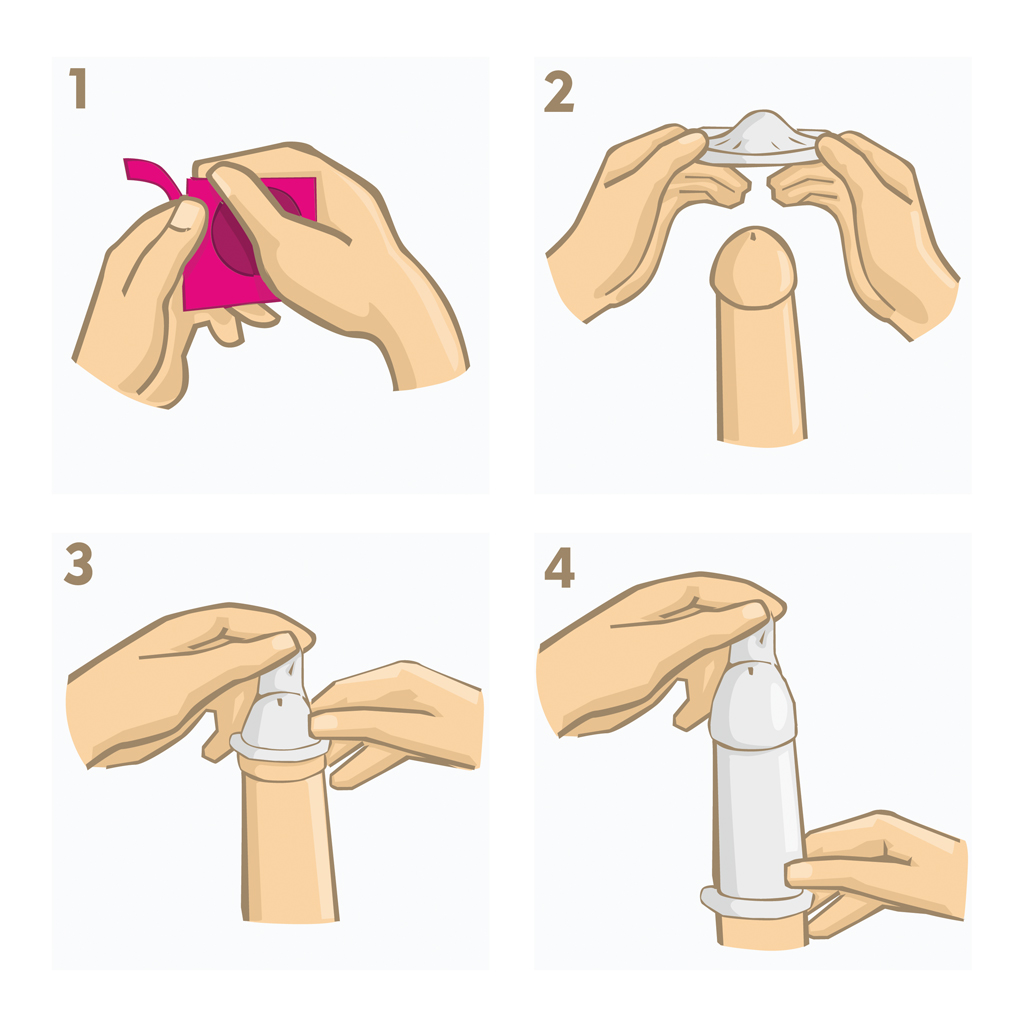 1

2

3

4