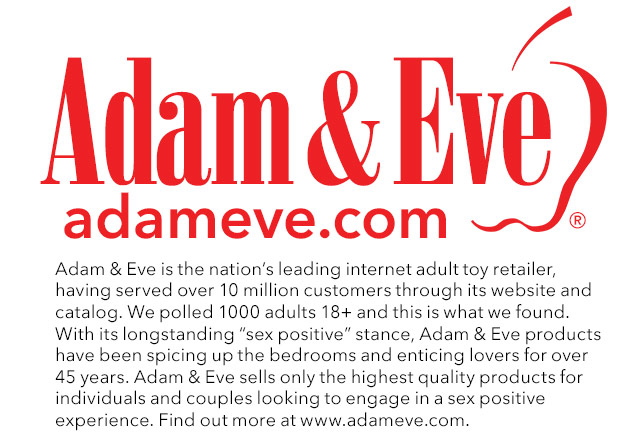 Adam & Eve
adameve.com ®

Adam & Eve is the nation's leading internet adult toy retailer, having served over 10 million customers through its website and catalog. We polled 1000 adults 18+ and this is what we found. With its longstanding "sex positive" stance, Adam & Eve products have been spicing up the bedrooms and enticing lovers for over 45 years. Adam & Eve sells only the highest quality products for individuals and couples looking to engage in a sex positive experience. Find out more at www.adameve.com.